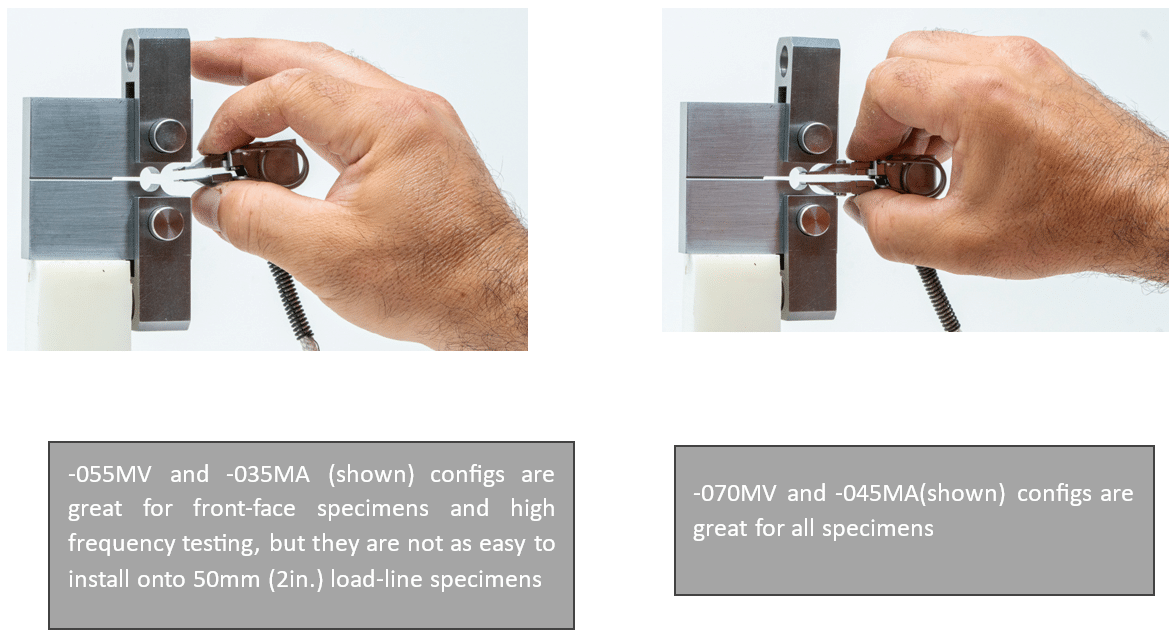 -055MV and -035MA (shown) configs are great for front-face specimens and high frequency testing, but they are not as easy to install onto 50mm (2in.) load-line specimens

-070MV and -045MA(shown) configs are great for all specimens