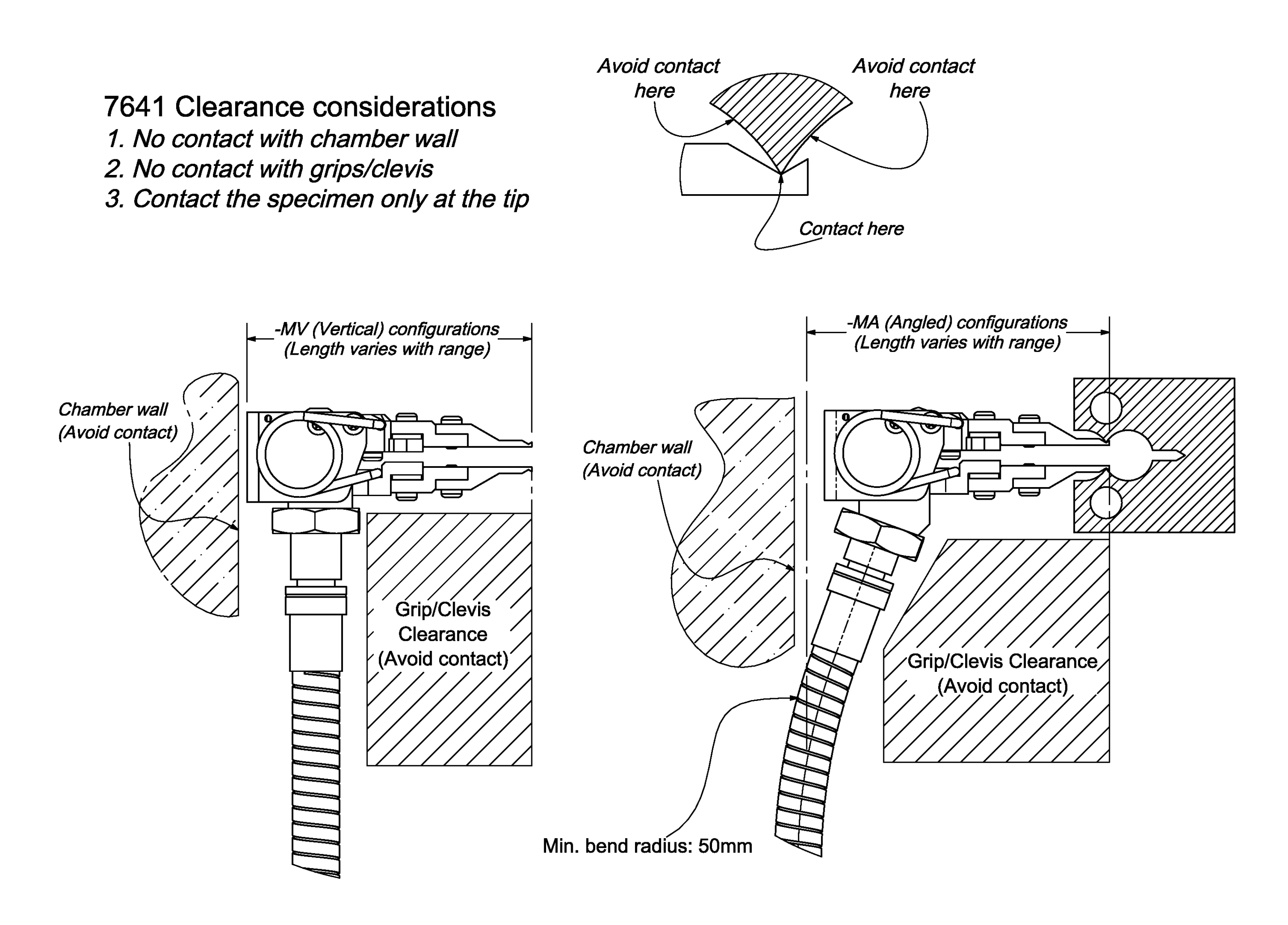 7641 Clearance considerations
1. No contact with chamber wall
2. No contact with grips/clevis
3. Contact the specimen only at the tip

Avoid contact here

Avoid contact here

Contact here

-MV (Vertical) configurations
(Length varies with range)

Chamber wall
(Avoid contact)

Grip/Clevis
Clearance
(Avoid contact)

-MA (Angled) configurations
(Length varies with range)

Chamber wall
(Avoid contact)

Grip/Clevis Clearance
(Avoid contact)

Min. bend radius: 50mm